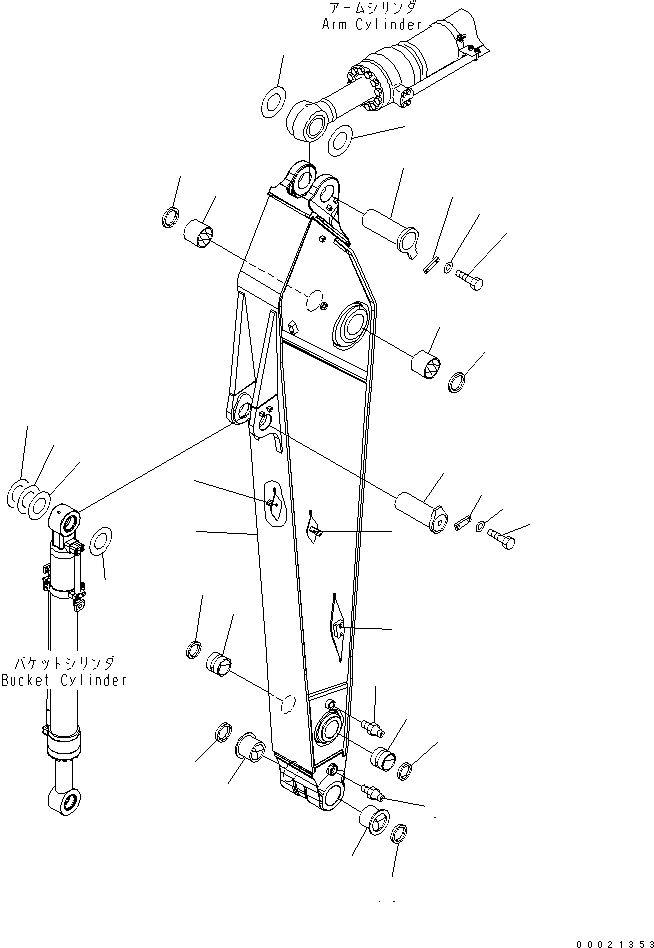 アームシリンダ
Arm Cylinder

バケットシリンダ
Bucket Cylinder

00021353