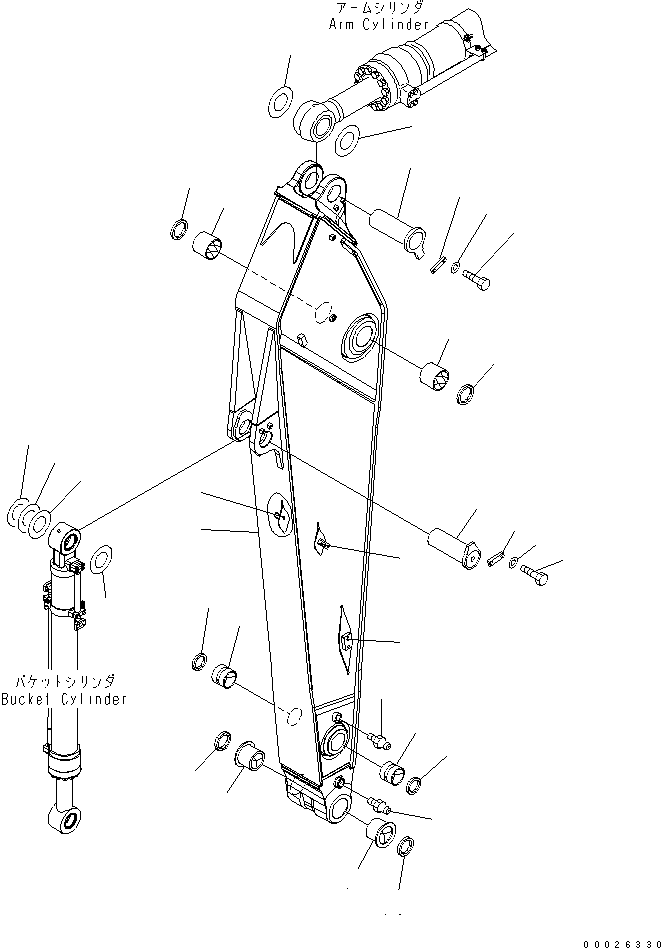 アームシリンダ
Arm Cylinder

バケットシリンダ
Bucket Cylinder

00026330