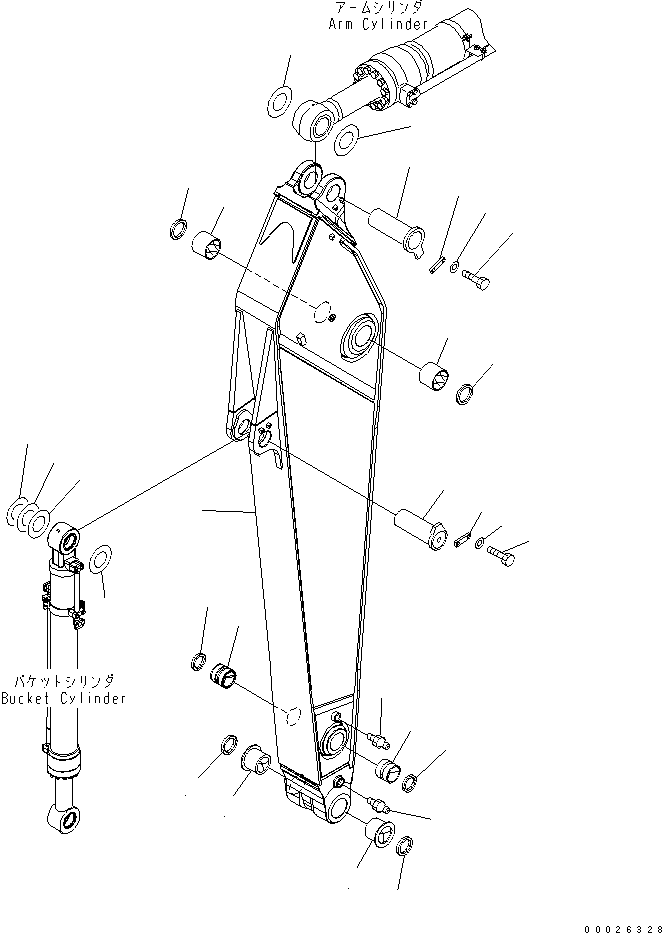 アームシリンダ
Arm Cylinder

バケットシリンダ
Bucket Cylinder

00026328