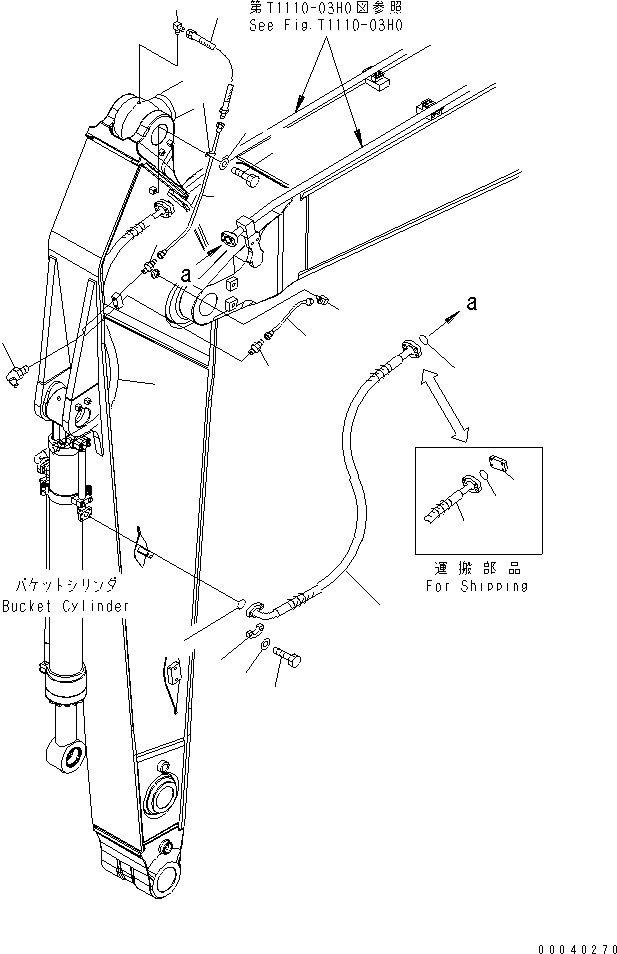 第T1110-03H0図参照
See Fig.T1110-03H0

a

a

運搬部品
For Shipping

バケットシリンダ
Bucket Cylinder

00040270