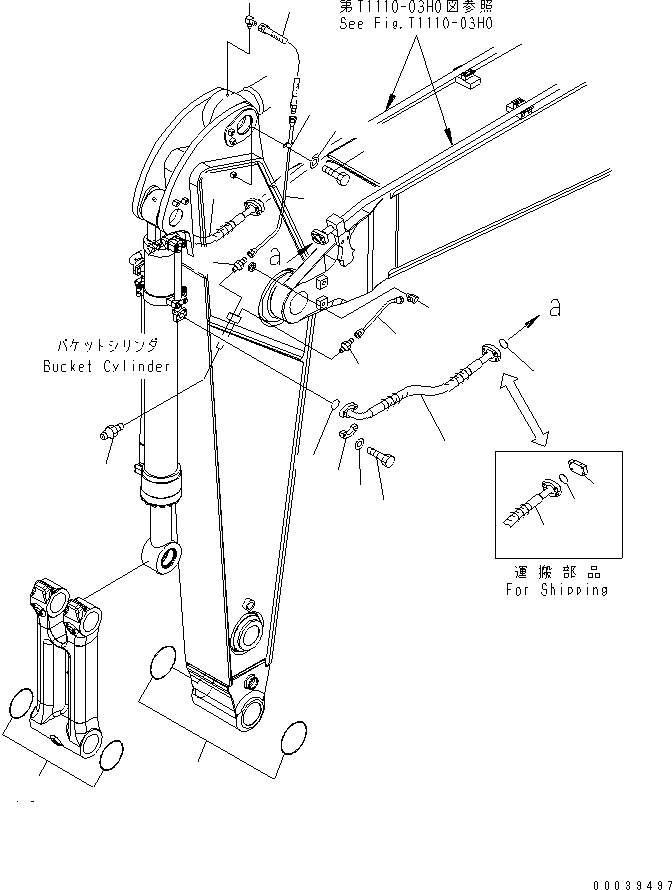 第T1110-03H0図参照
See Fig.T1110-03H0

a

a

バケットシリンダ
Bucket Cylinder

運搬部品
For Shipping

00039497