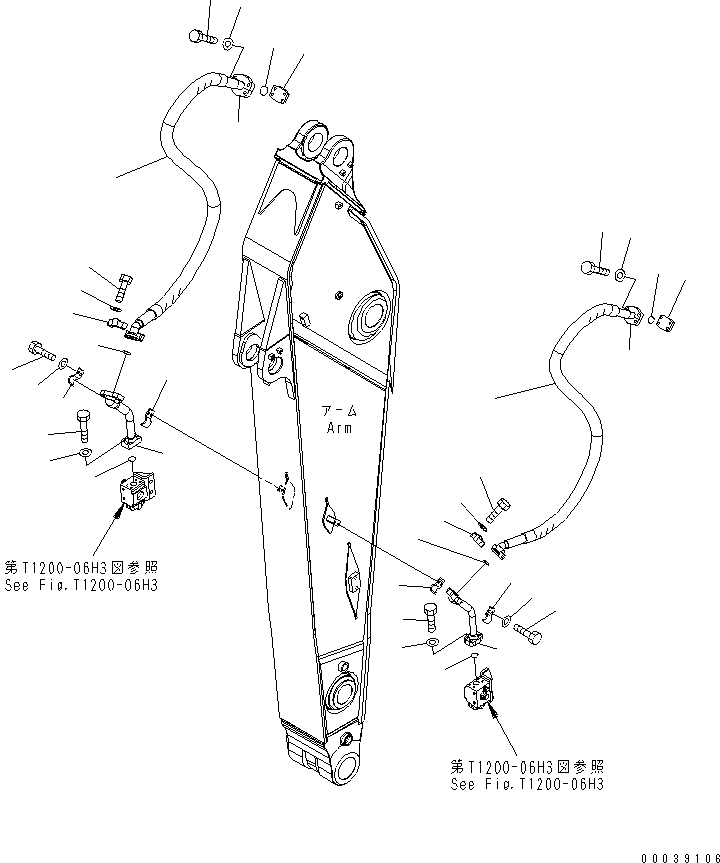 アーム
Arm

第T1200-06H3図参照
See Fig.T1200-06H3

第T1200-06H3図参照
See Fig.T1200-06H3

00039106