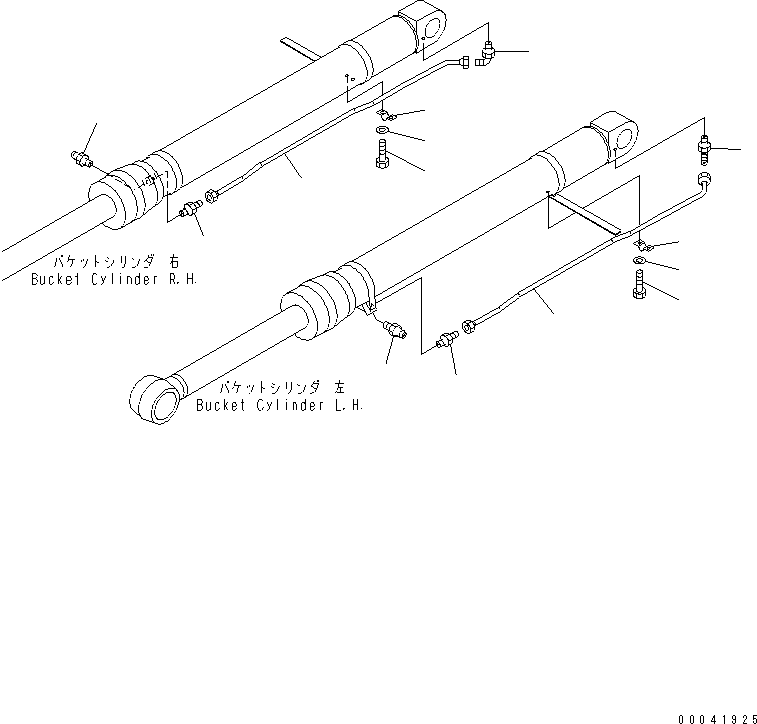 バケットシリンダ 右
Bucket Cylinder R.H.

バケットシリンダ 左
Bucket Cylinder L.H.

00041925