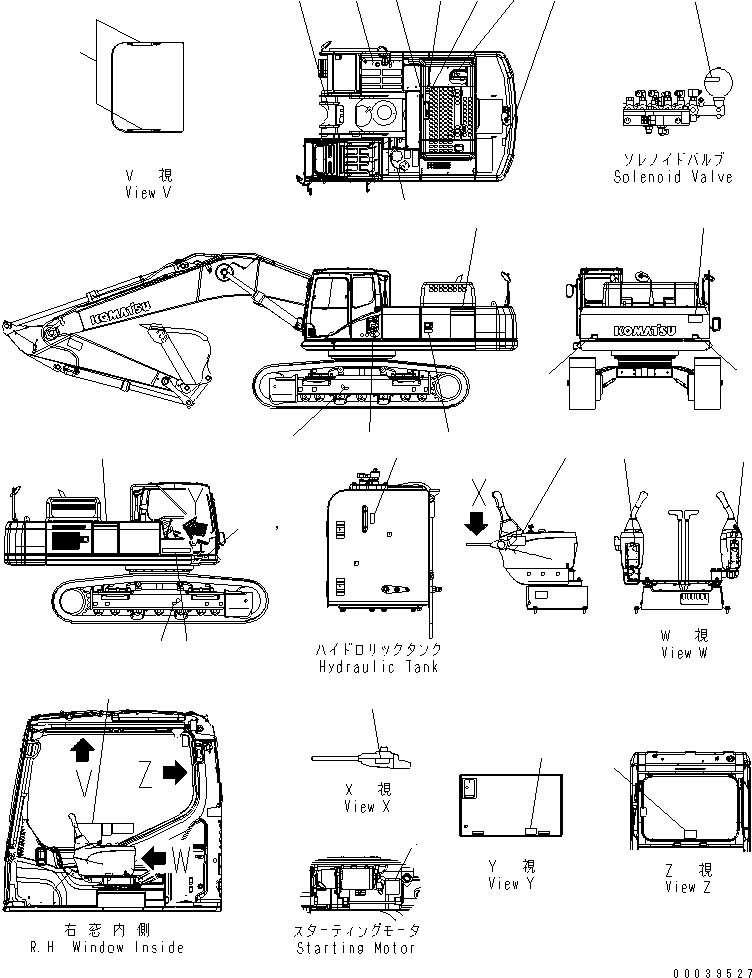 V 視
View V

ソレノイドバルブ
Solenoid Valve

KOMATSU

KOMATSU

Y

X

ハイドロリックタンク
Hydraulic Tank

W 視
View W

V

Z

W

右窓内側
R.H Window Inside

X 視
View X

スターティングモータ
Starting Motor

Y 視
View Y

Z 視
View Z

00039527