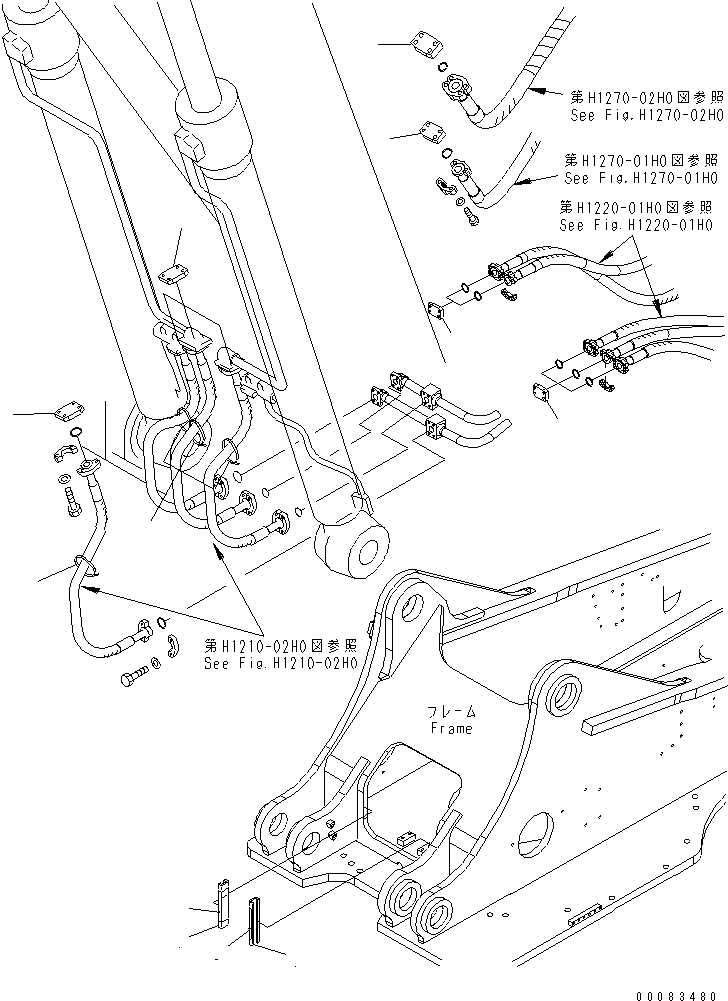 第H1270-02H0図参照
See Fig.H1270-02H0

第H1270-01H0図参照
See Fig.H1270-01H0

第H1220-01H0図参照
See Fig.H1220-01H0

第H1210-02H0図参照
See Fig.H1210-02H0

フレーム
Frame

00083480