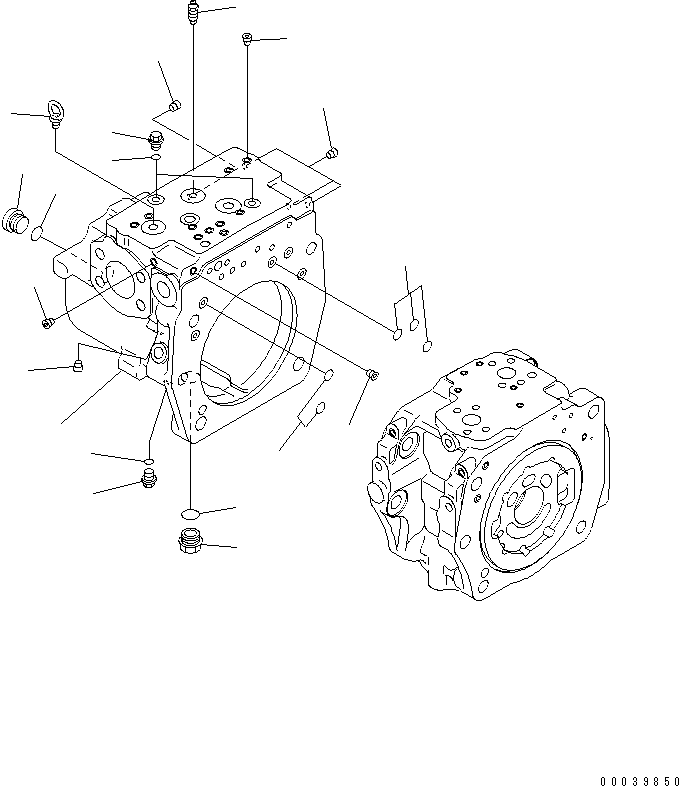 00039850