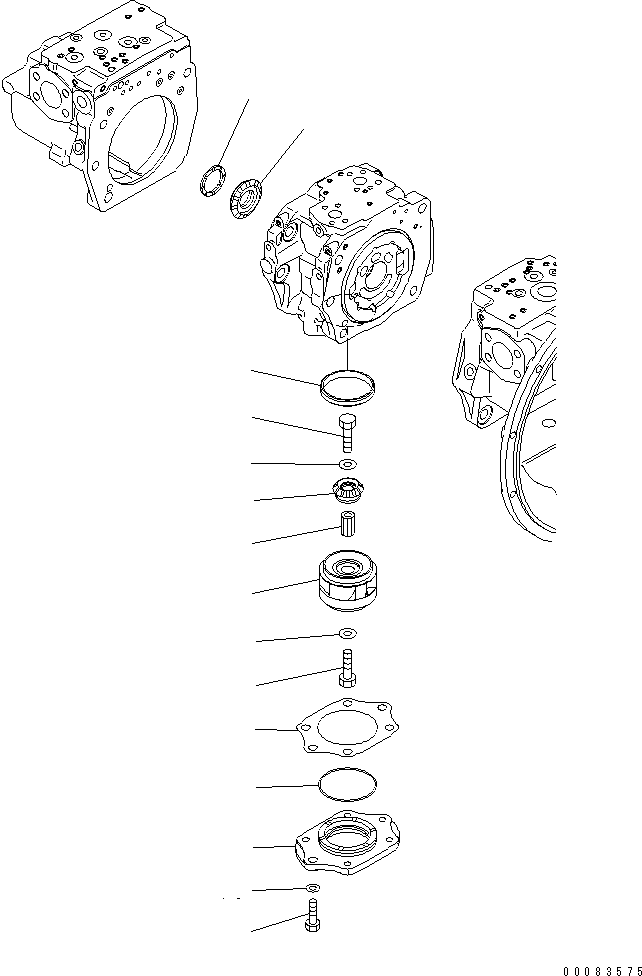 00083575