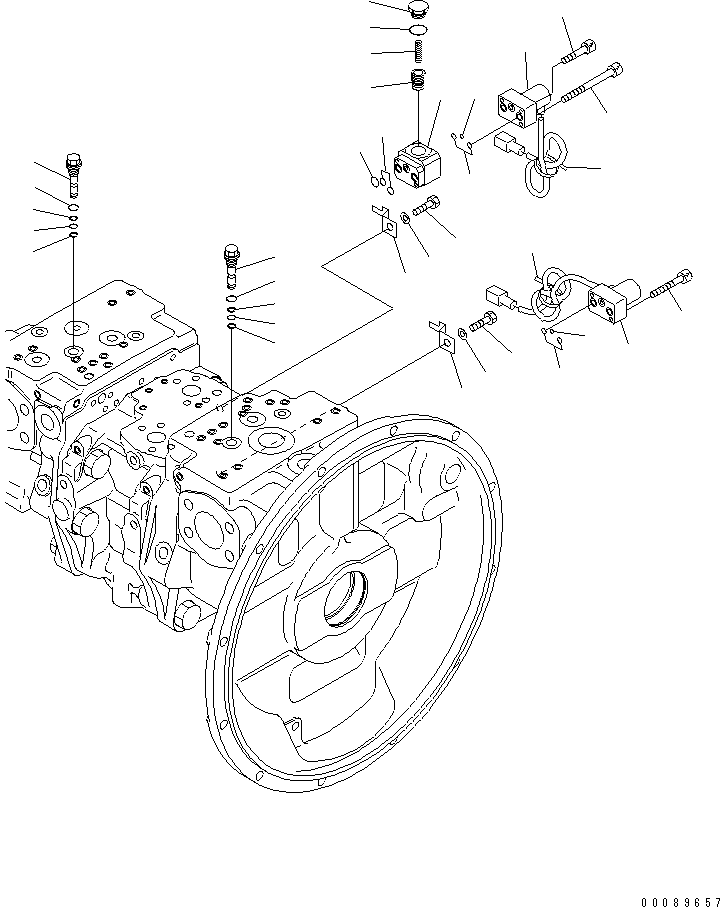 00089657