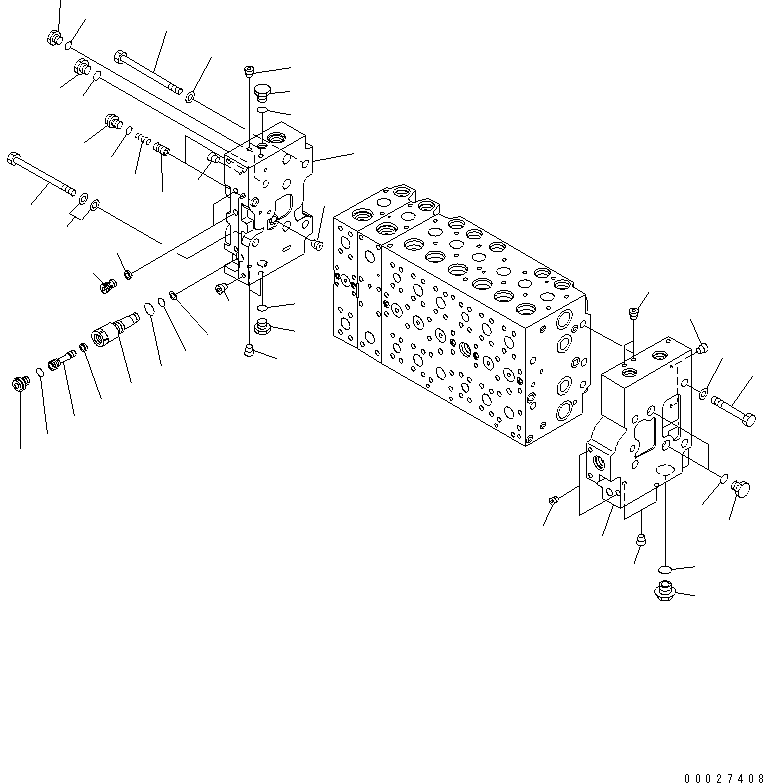 00027408