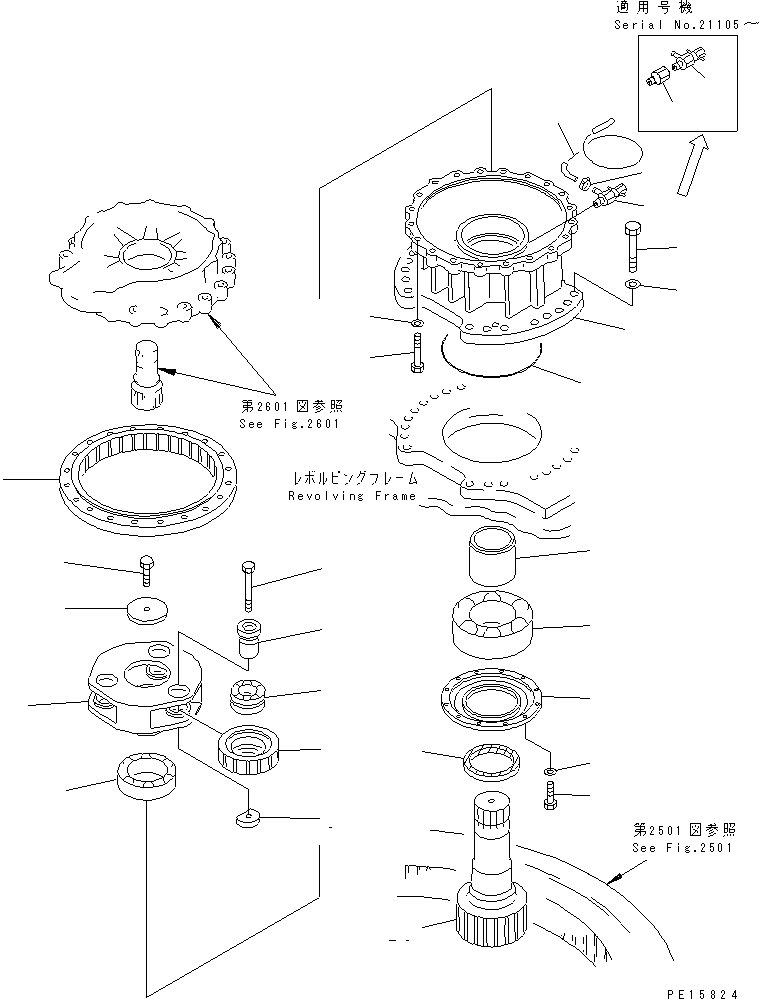 適用号機
Serial No.21105～

第2601図参照
See Fig.2601

レボルビングフレーム
Revolving Frame

第2501図参照
See Fig.2501

PE15824