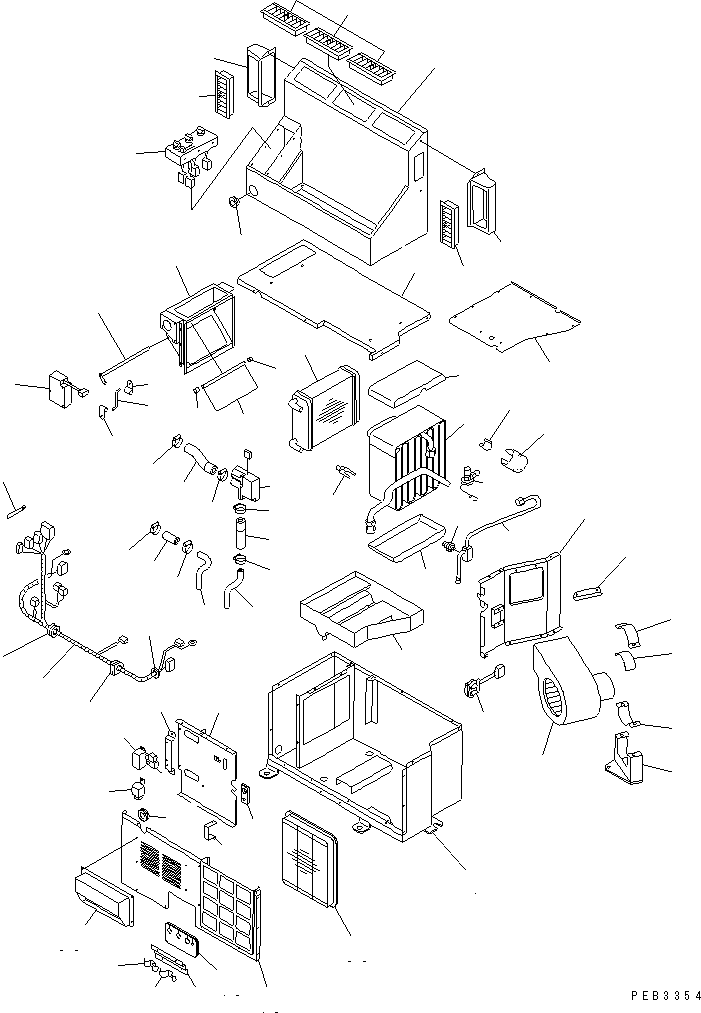 PEB3354