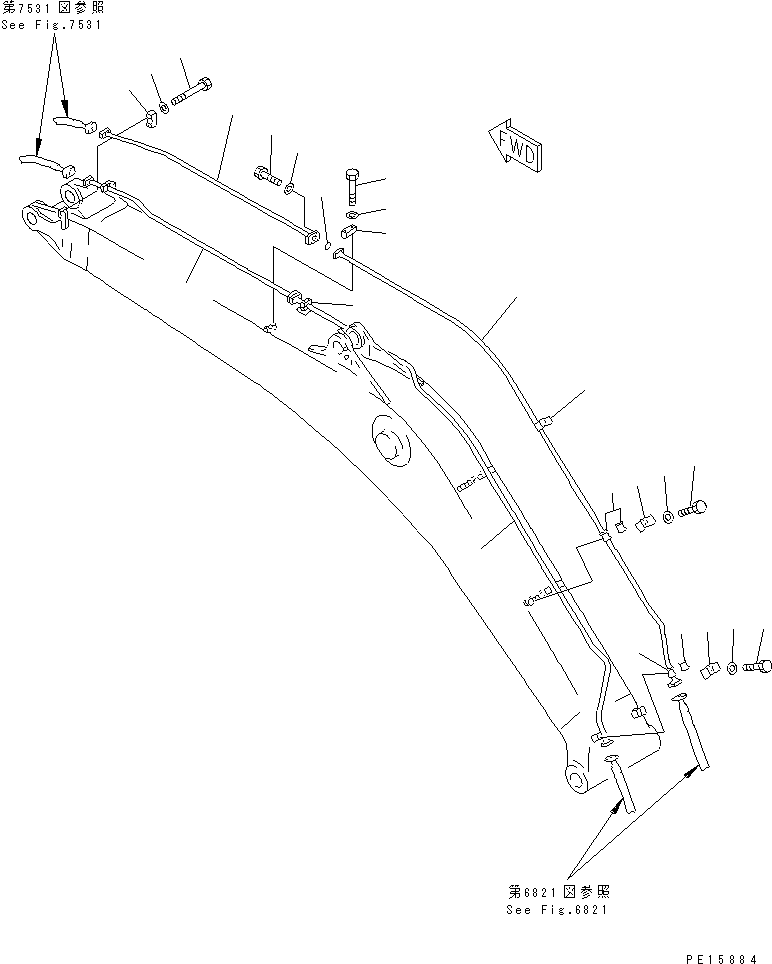 第7531図参照
See Fig.7531

FWD

第6821図参照
See Fig.6821

PE15884