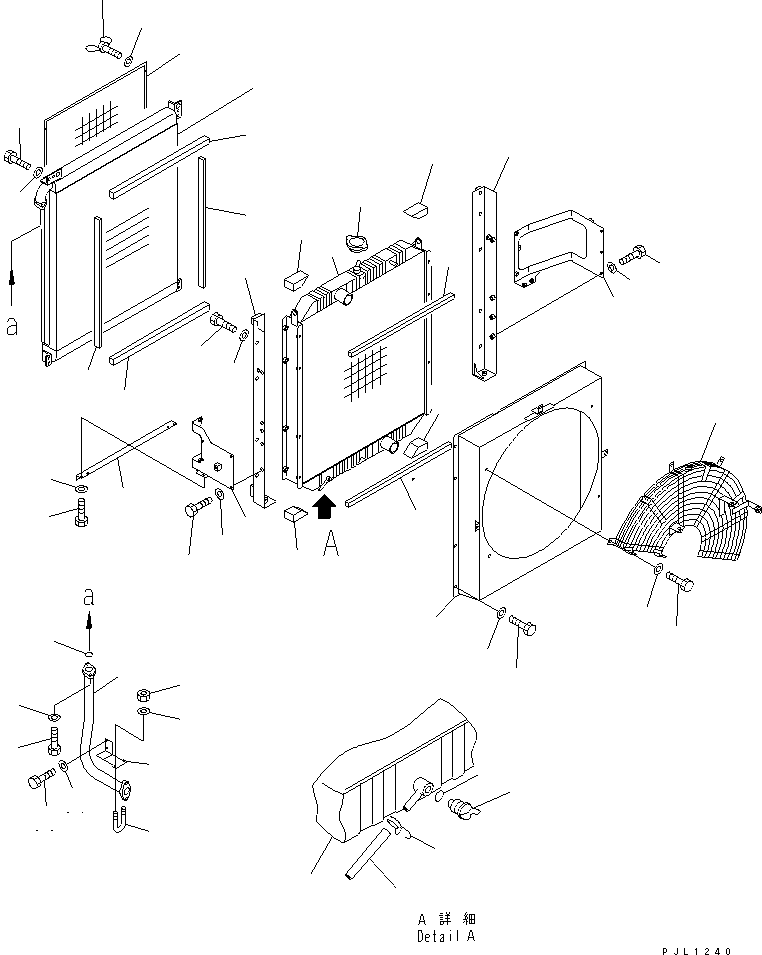 a

A

a

A 詳細
Detail A

PJL1240