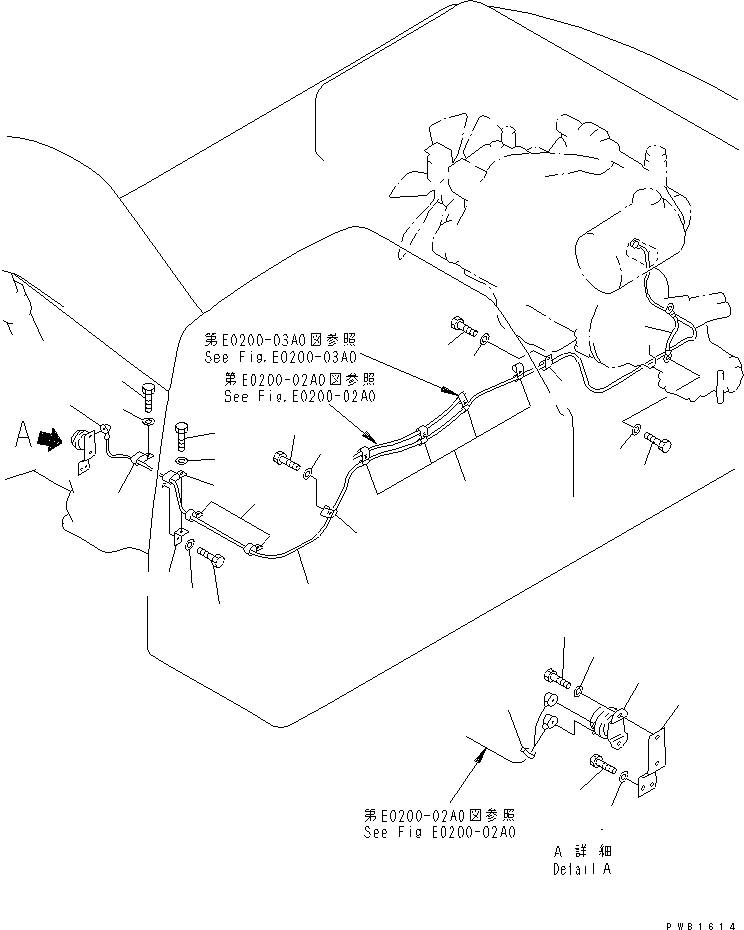 第E0200-03A0図参照
See Fig.E0200-03A0

第E0200-02A0図参照
See Fig.E0200-02A0

A

第E0200-02A0図参照
See Fig E0200-02A0

A 詳 細
Detail A

PWB1614