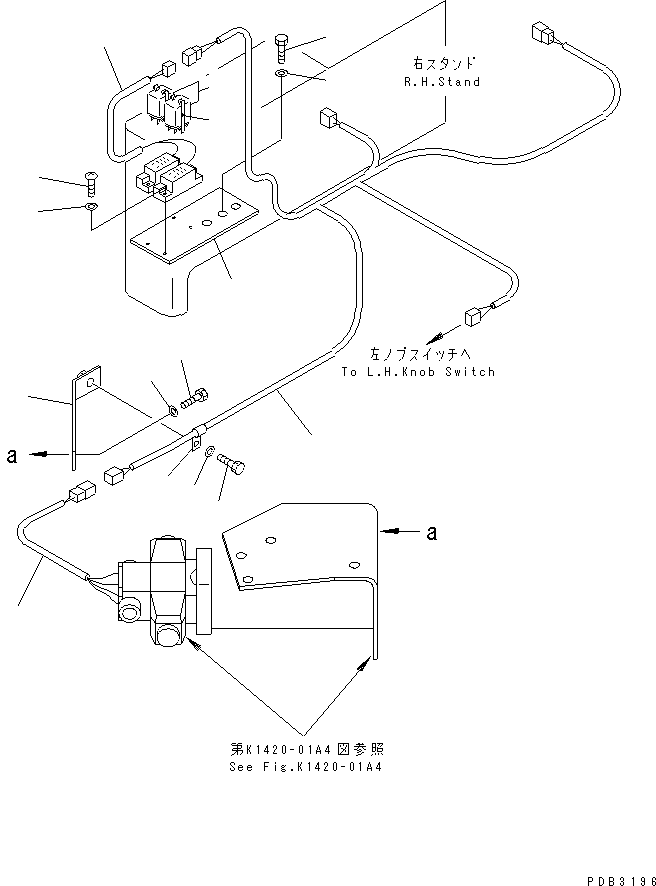 右スタンド
R.H.Stand

左ノブスイッチへ
To L.H.Knob Switch

a

a

第K1420-01A4図参照
See Fig.K1420-01A4

PDB3196