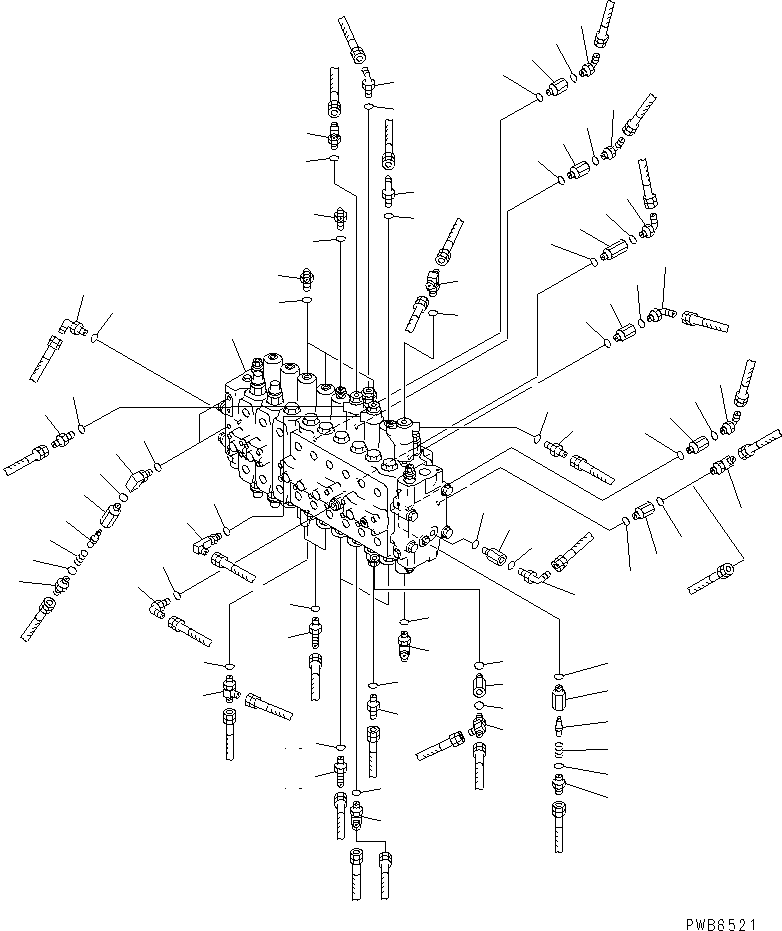 PWB6521