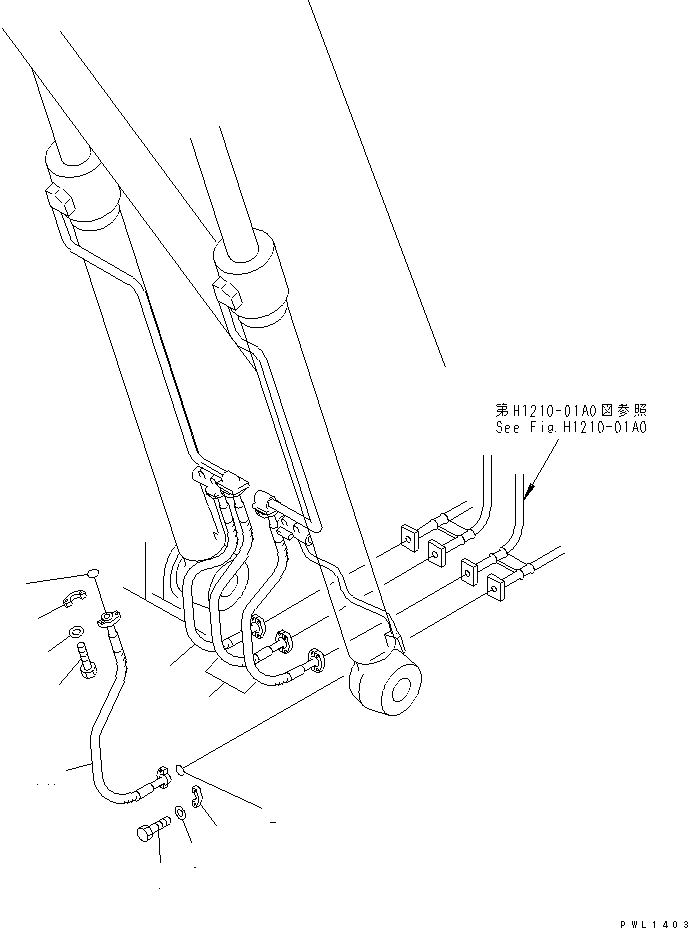 第H1210-01A0図参照
See Fig.H1210-01A0

PWL1403