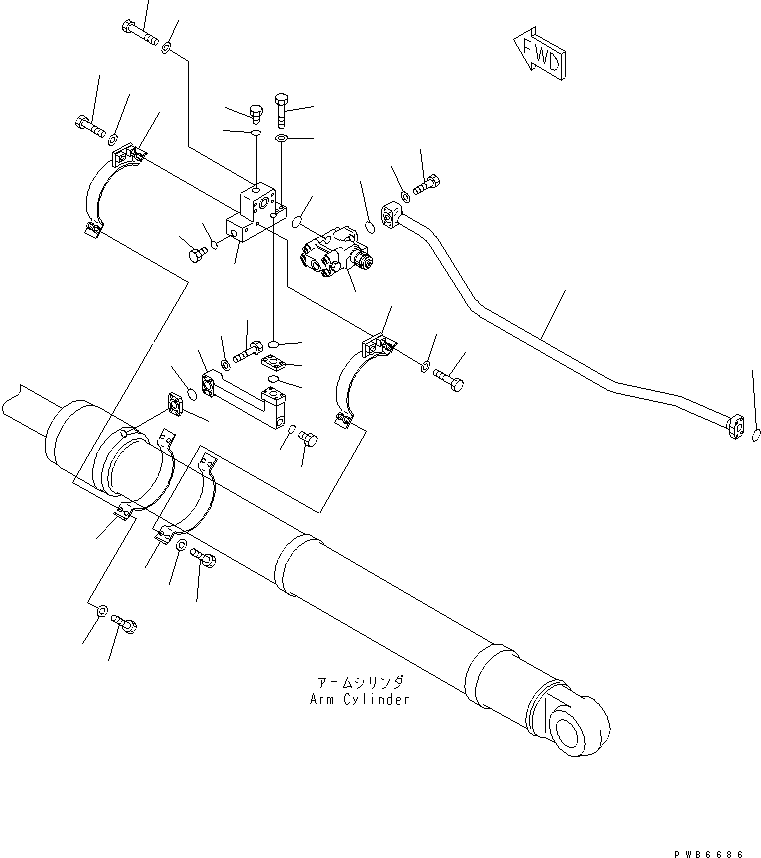 FWD

アームシリンダ
Arm Cylinder

PWB6686