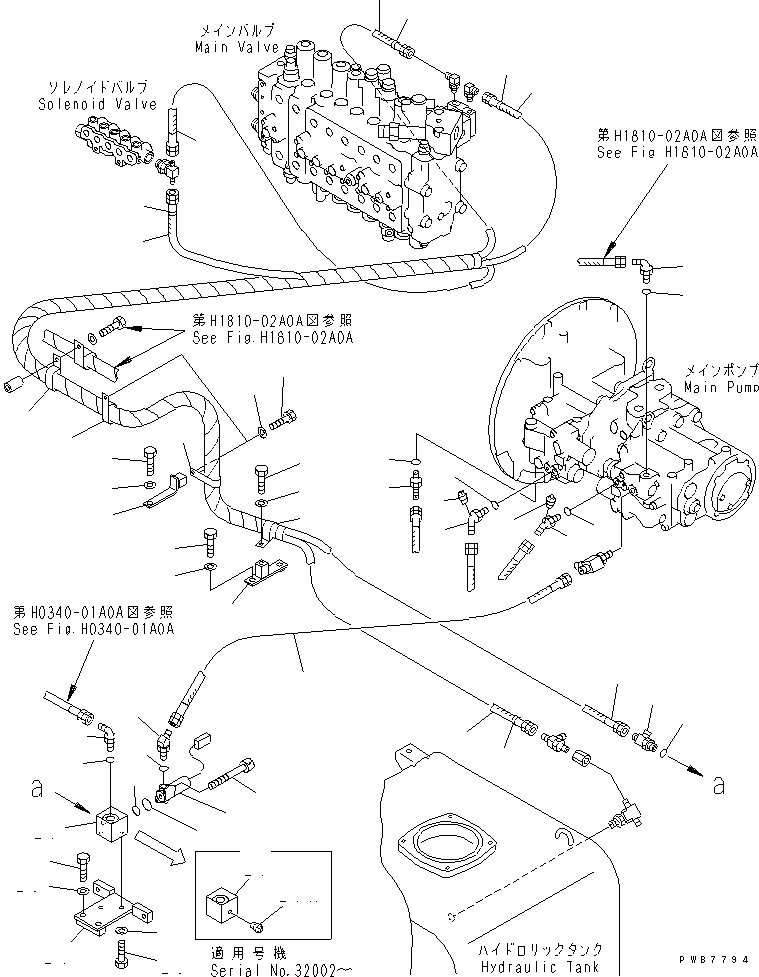 メインバルブ
Main Valve

ソレノイドバルブ
Solenoid Valve

第H1810-02A0A図参照
See Fig H1810-02A0A

第H1810-02A0A図参照
See Fig.H1810-02A0A

メインポンプ
Main Pump

第H0340-01A0A図参照
See Fig.H0340-01A0A

a

a

適用号機
Serial No.32002~

ハイドロリックタンク
Hydraulic Tank

PWB7794