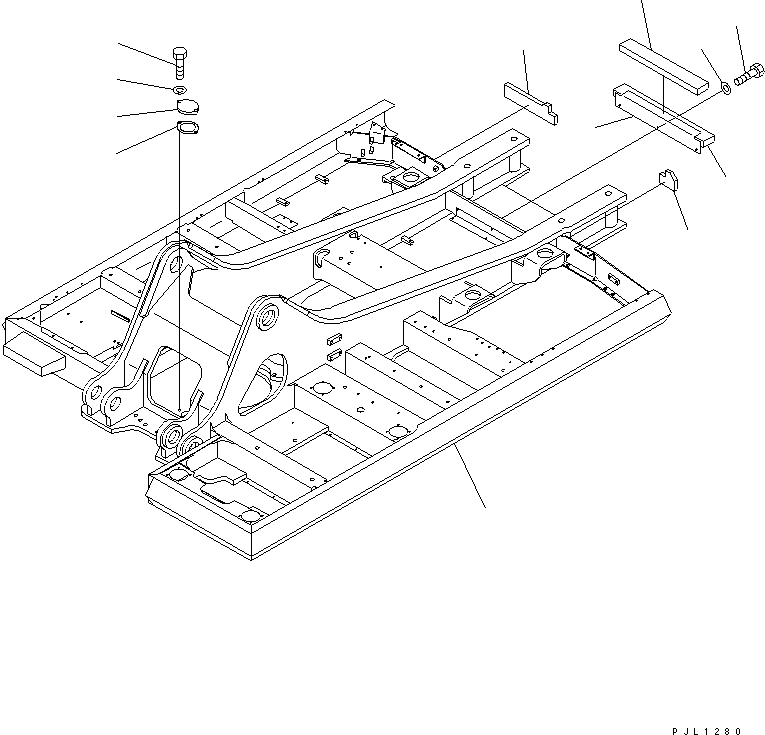 PJL1280