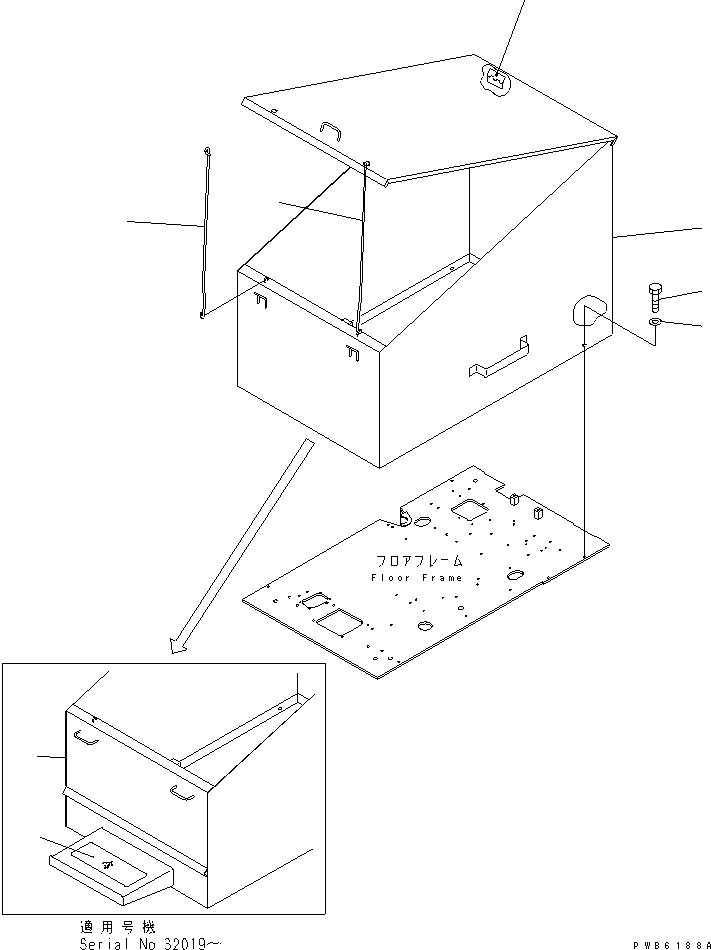 フロアフレーム
Floor Frame

適用号機
Serial No 32019~

PWB6188A