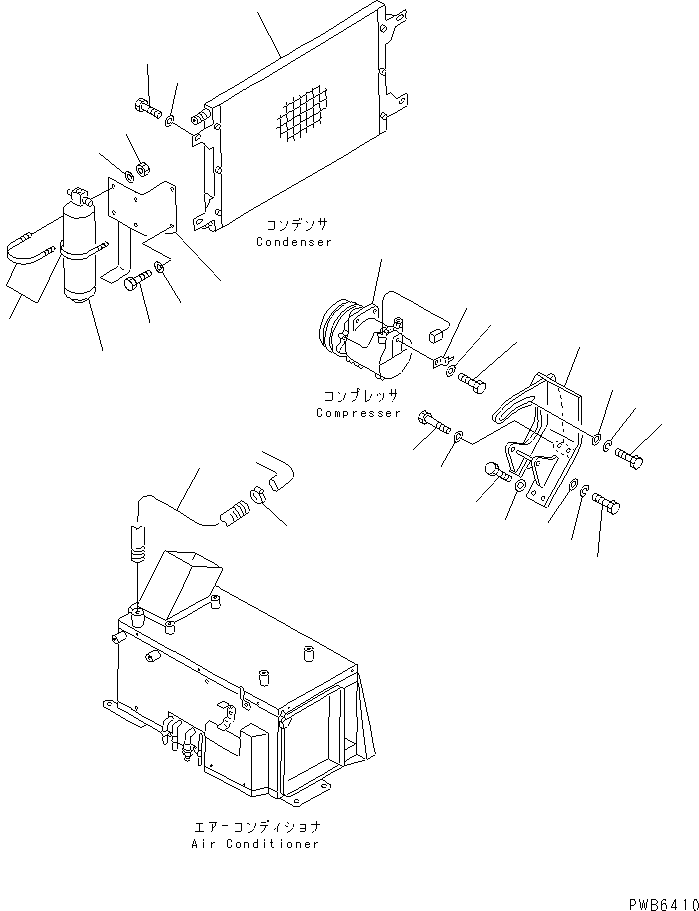 コンデンサ
Condenser

コンプレッサ
Compresser

エアーコンディショナ
Air Conditioner

PWB6410