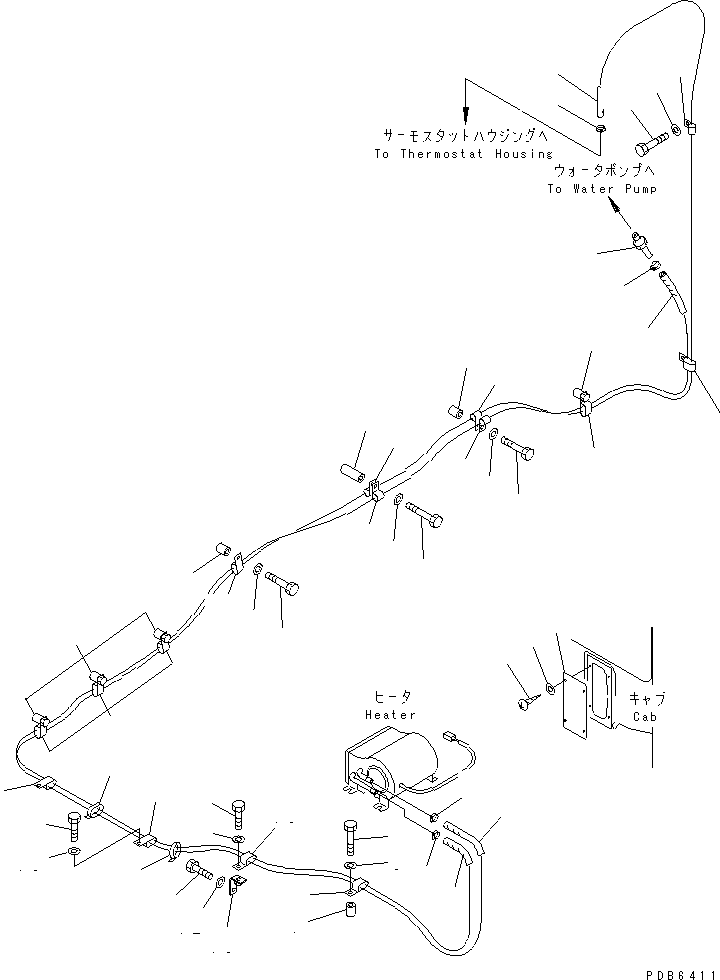 サーモスタットハウジングへ
To Thermostat Housing

ウォータポンプへ
To Water Pump

ヒータ
Heater

キャブ
Cab

PDB6411