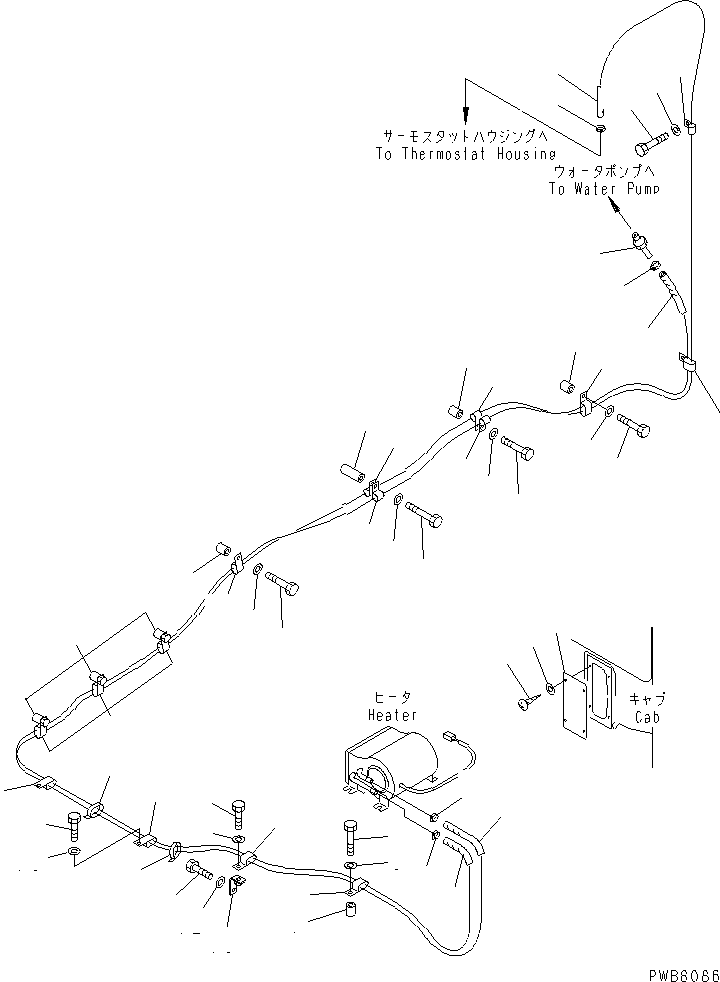 サーモスタットハウジングへ
To Thermostat Housing

ウォータポンプへ
To Water Pump

ヒータ
Heater

キャブ
Cab

PWB8086