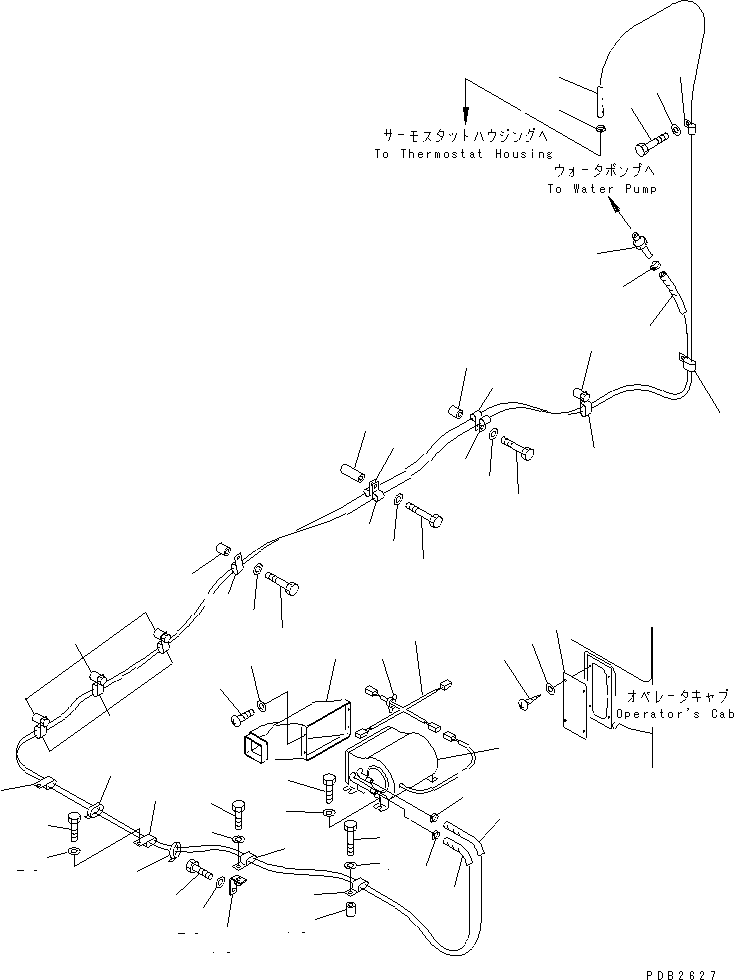 サーモスタットハウジングへ
To Thermostat Housing

ウォータポンプへ
To Water Pump

オペレータキャブ
Operator's Cab

PDB2627