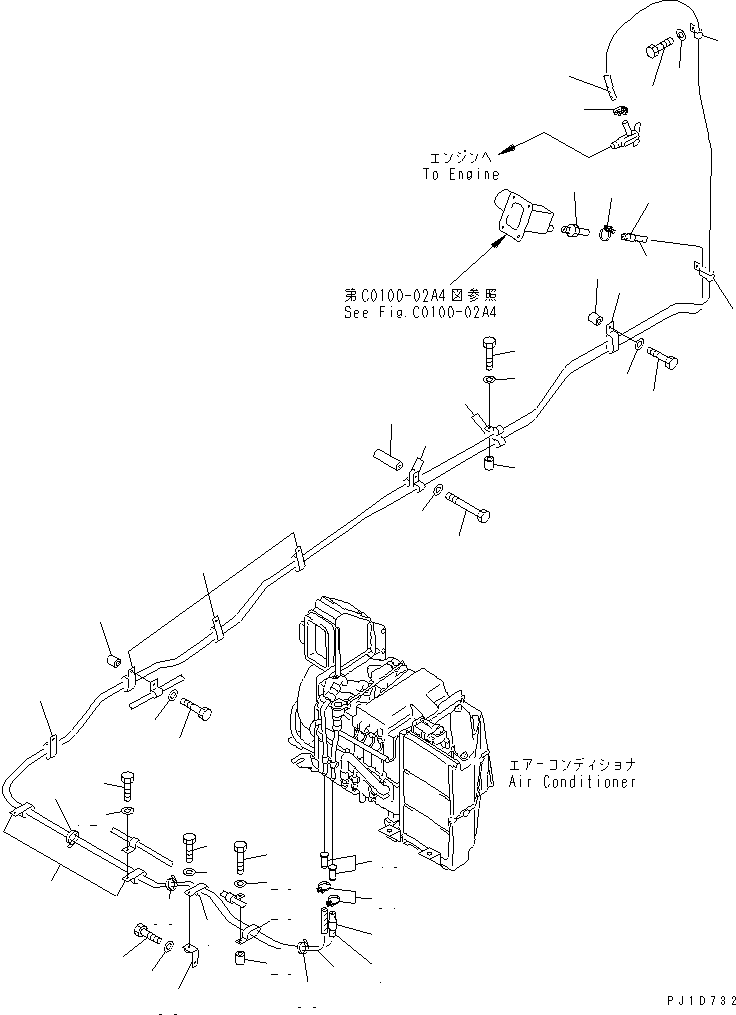 エンジンへ
To Engine

第C0100-02A4図参照
See Fig.C0100-02A4

エアーコンディショナ
Air Conditioner

PJ1D732