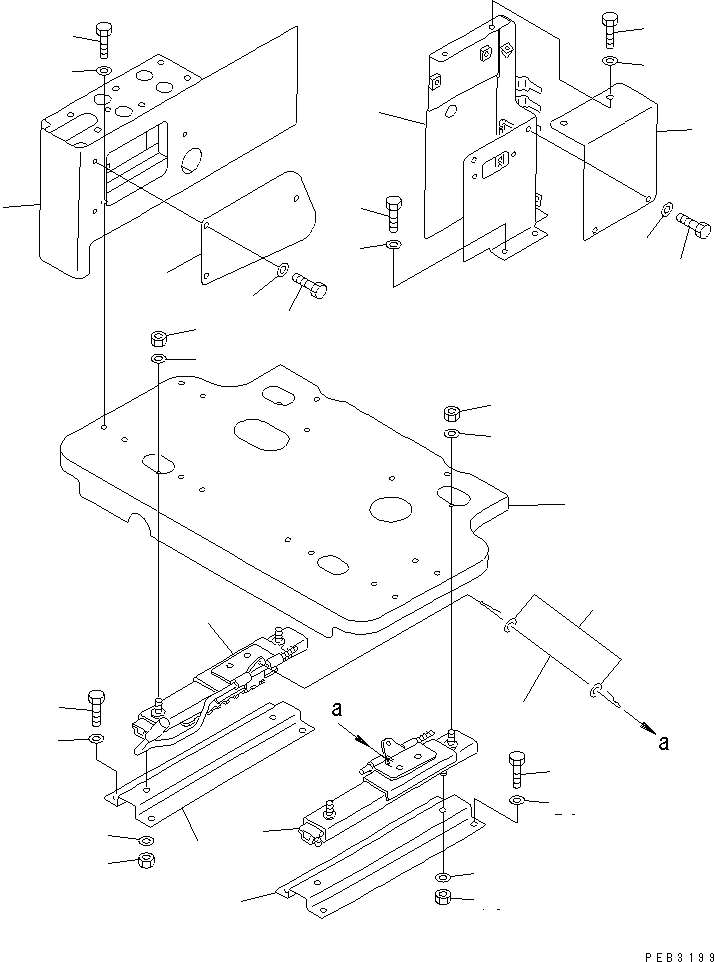 a

a

PEB3199