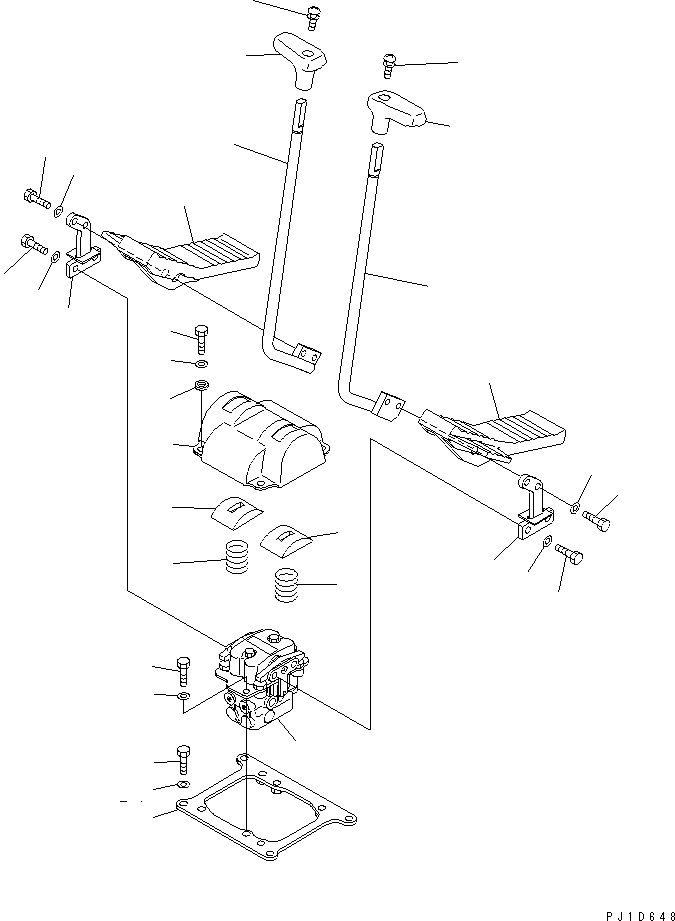 PJ1D648