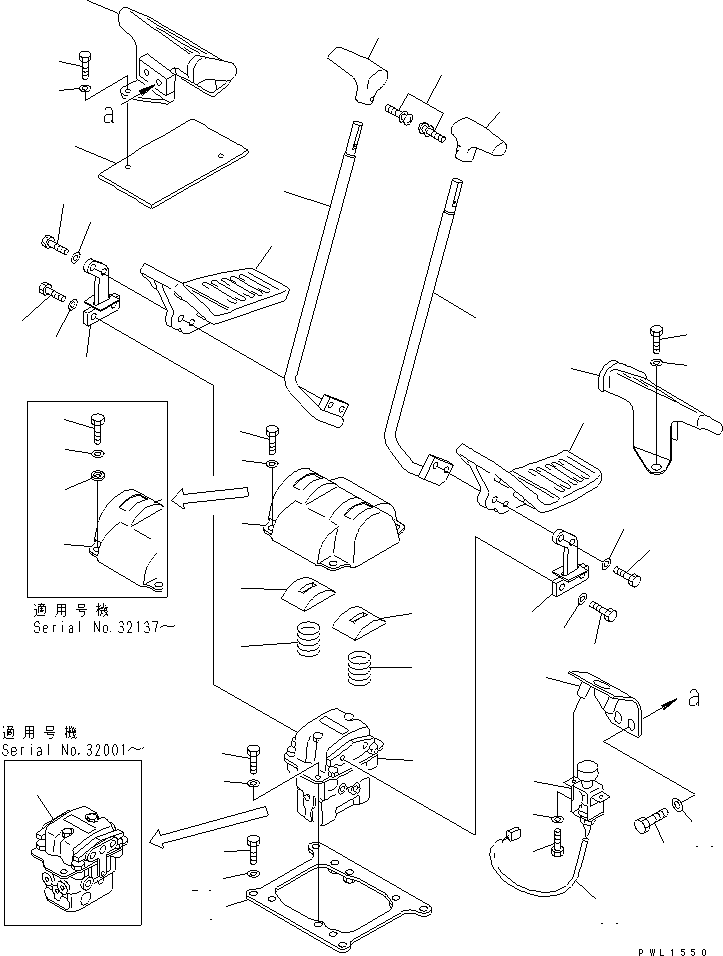 a

適用号機
Serial No.32137～

適用号機
Serial No.32001～

a

PWL1550