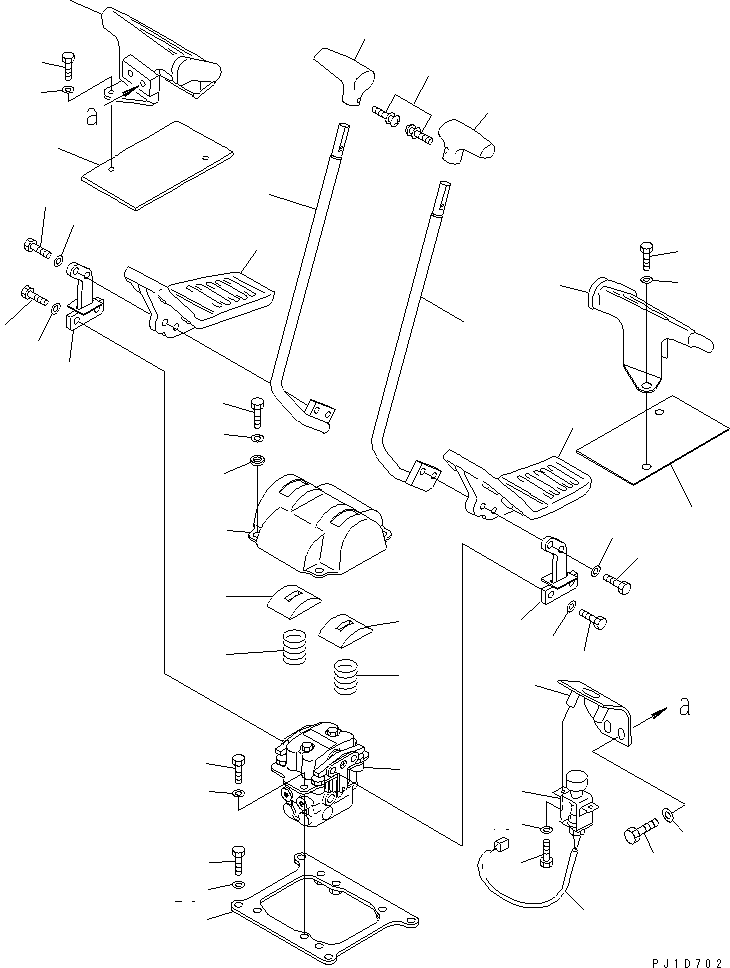 a

a

PJ1D702