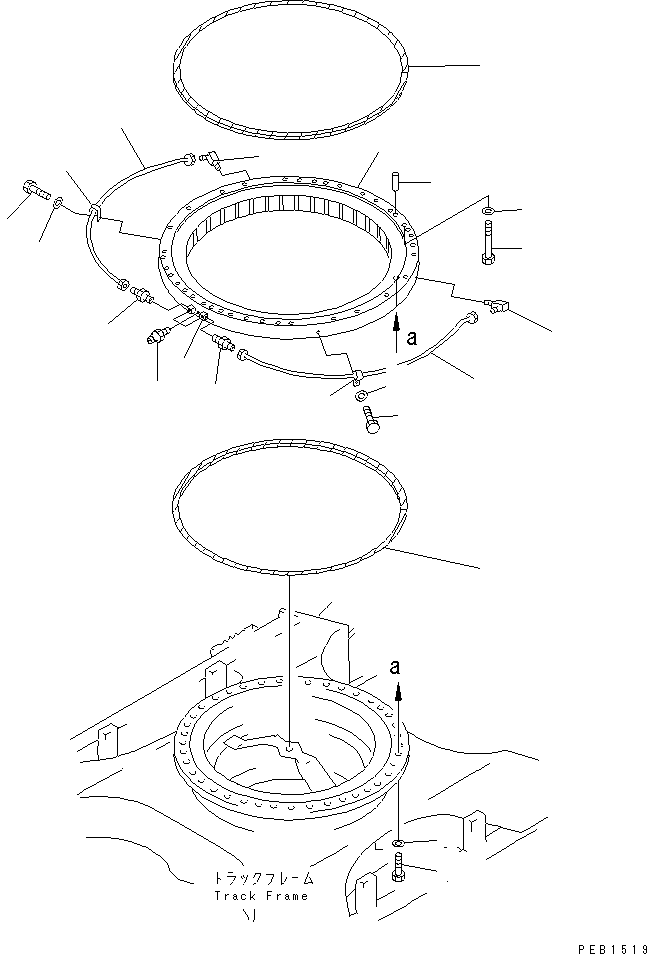 a

a

トラックフレーム
Track Frame

PEB1519