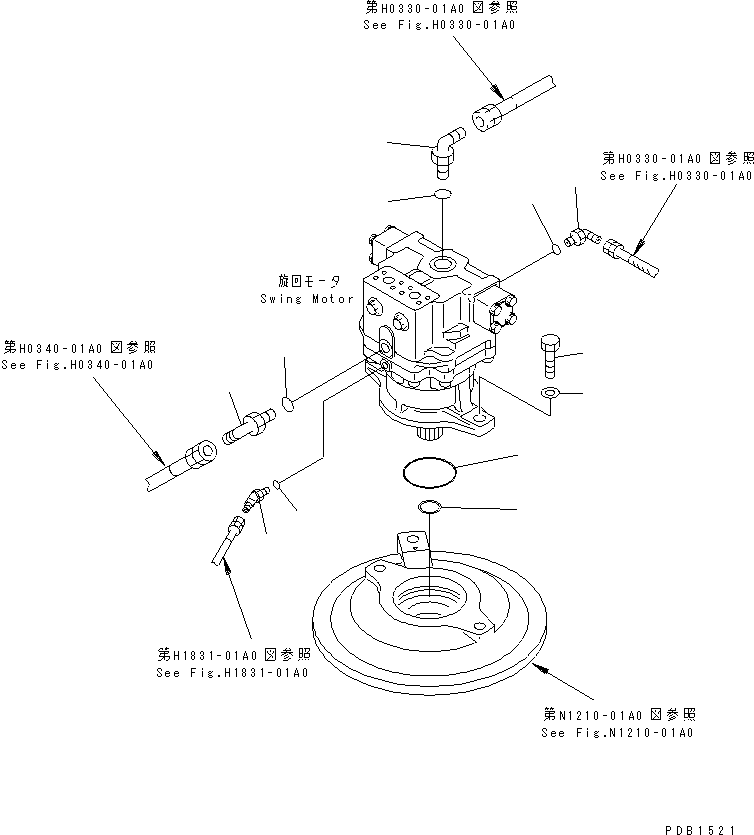 第H0330-01A0 図参照
See Fig.H0330-01A0

第H0330-01A0 図参照
See Fig.H0330-01A0

旋回モータ
Swing Motor

第H0340-01A0 図参照
See Fig.H0340-01A0

第H1831-01A0 図参照
See Fig.H1831-01A0

第N1210-01A0 図参照
See Fig.N1210-01A0

PDB1521