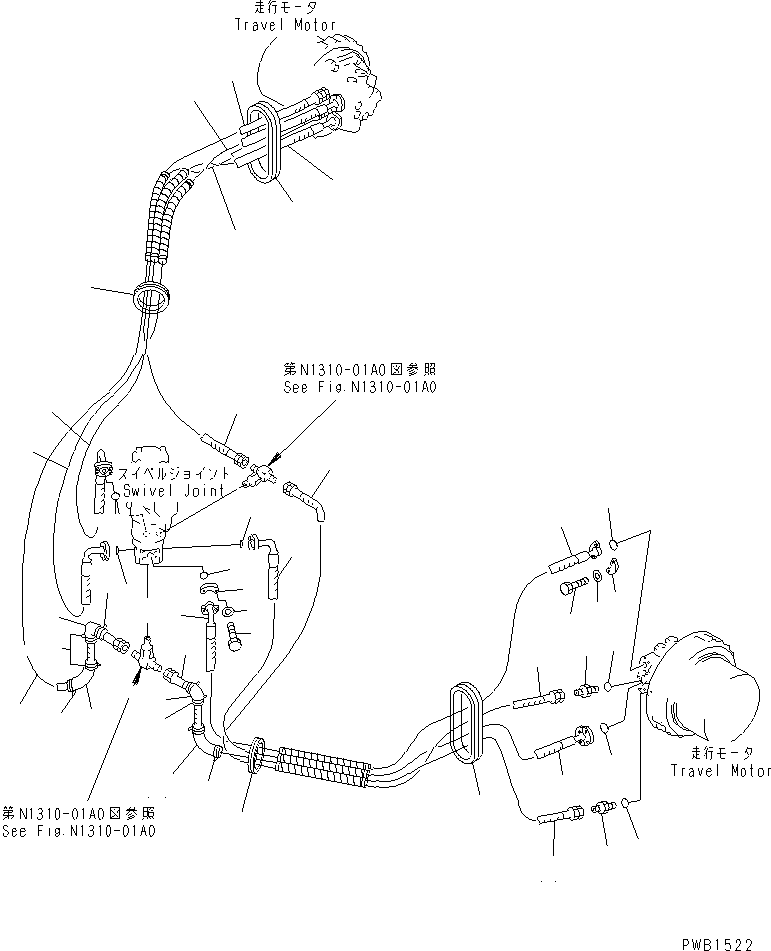 走行モータ
Travel Motor

第N1310-01A0図参照
See Fig.N1310-01A0

スイベルジョイント
Swivel Joint

走行モータ
Travel Motor

第N1310-01A0図参照
See Fig.N1310-01A0

PWB1522