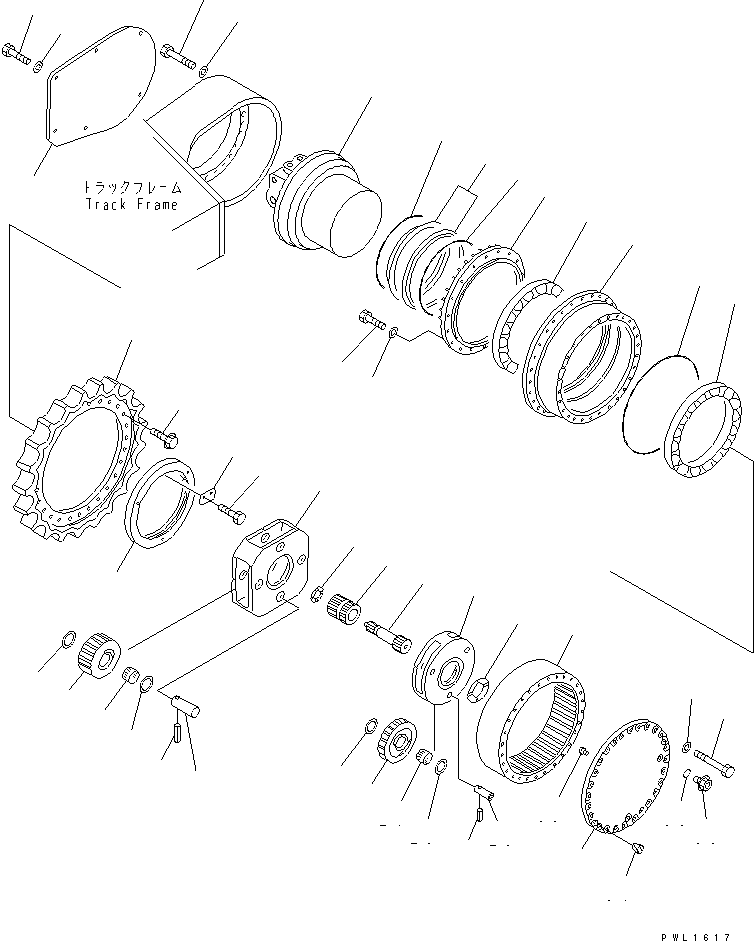 トラックフレーム
Track Frame

PWL1617