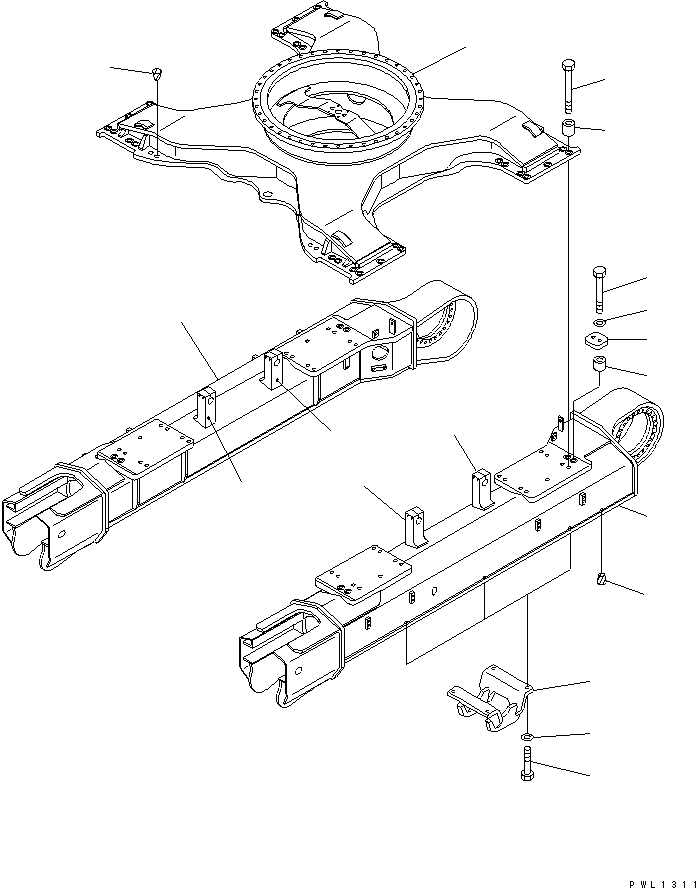 PWL1311