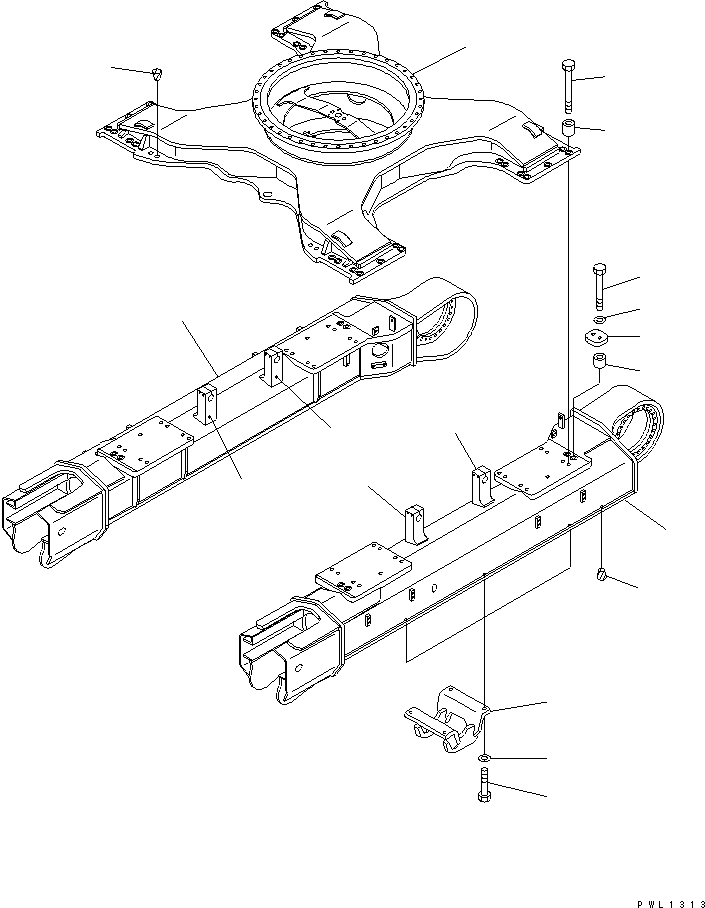 PWL1313