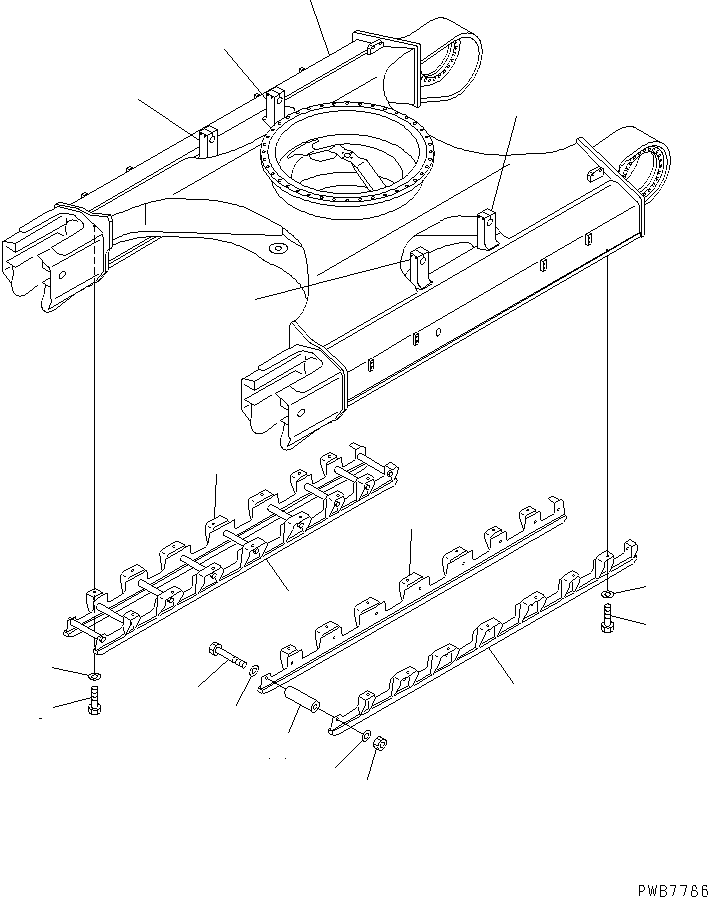 PWB7786