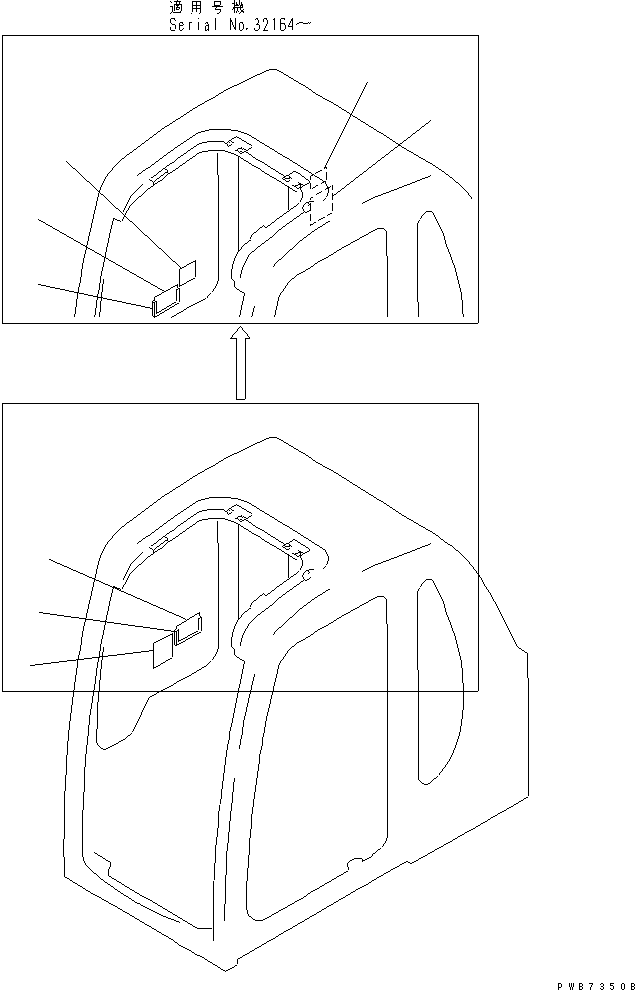 適用号機
Serial No.32164～

PWB7350B