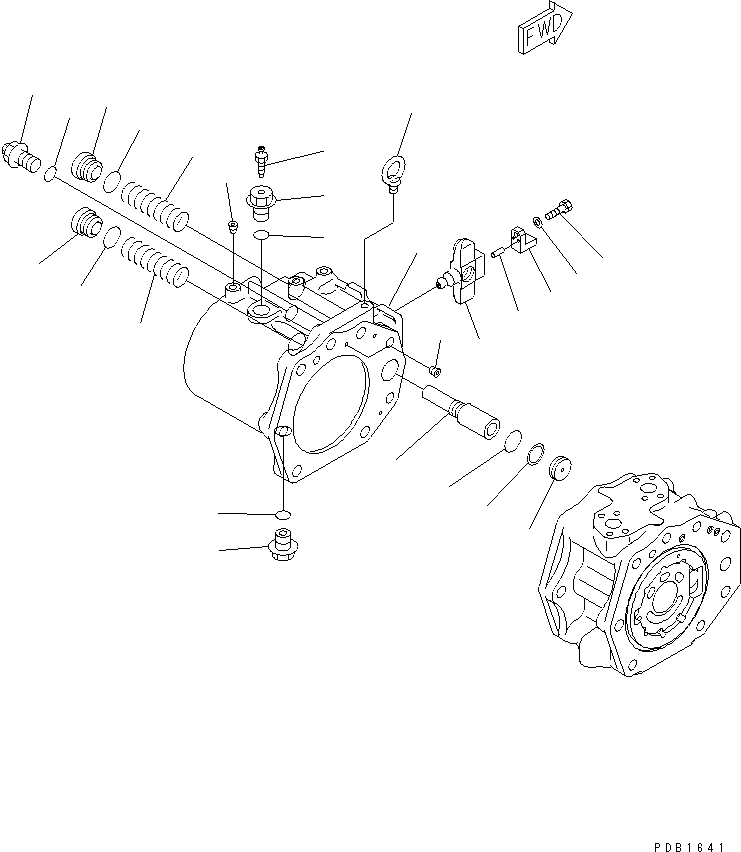 FWD

PDB1641