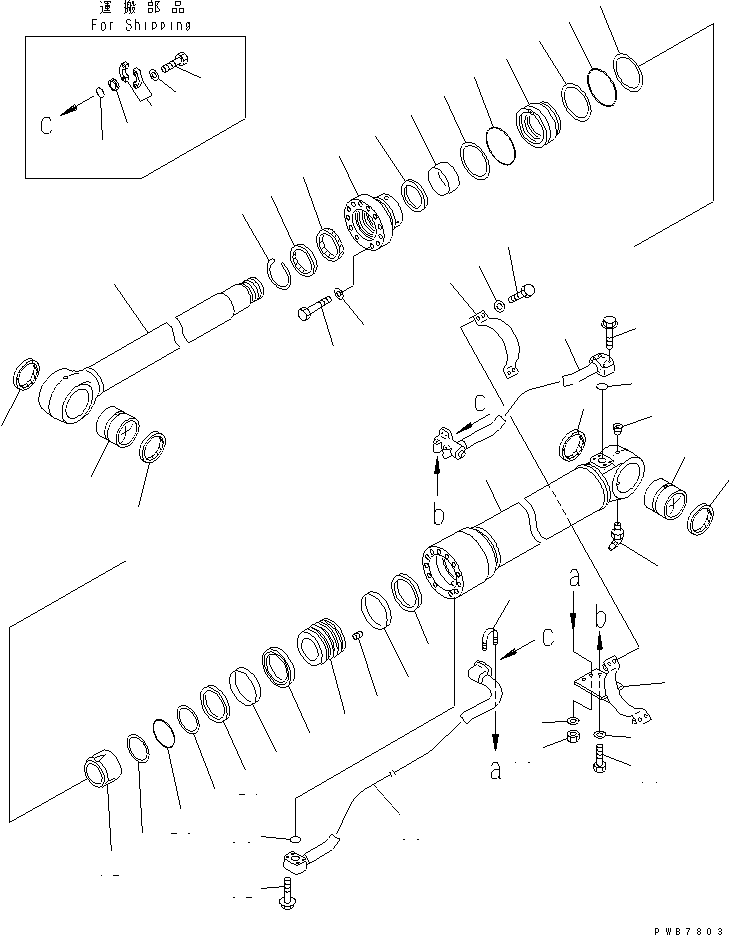 運搬部品
For Shipping

C

C

b

a

b

C

a

PWB7803