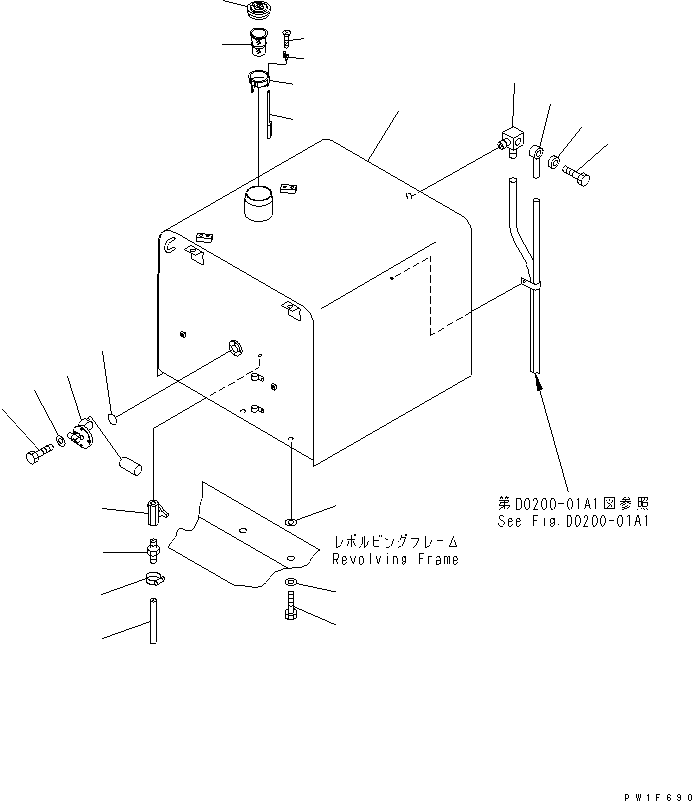 第D0200-01A1図参照
See Fig.D0200-01A1

レボルビングフレーム
Revolving Frame

PW1F690