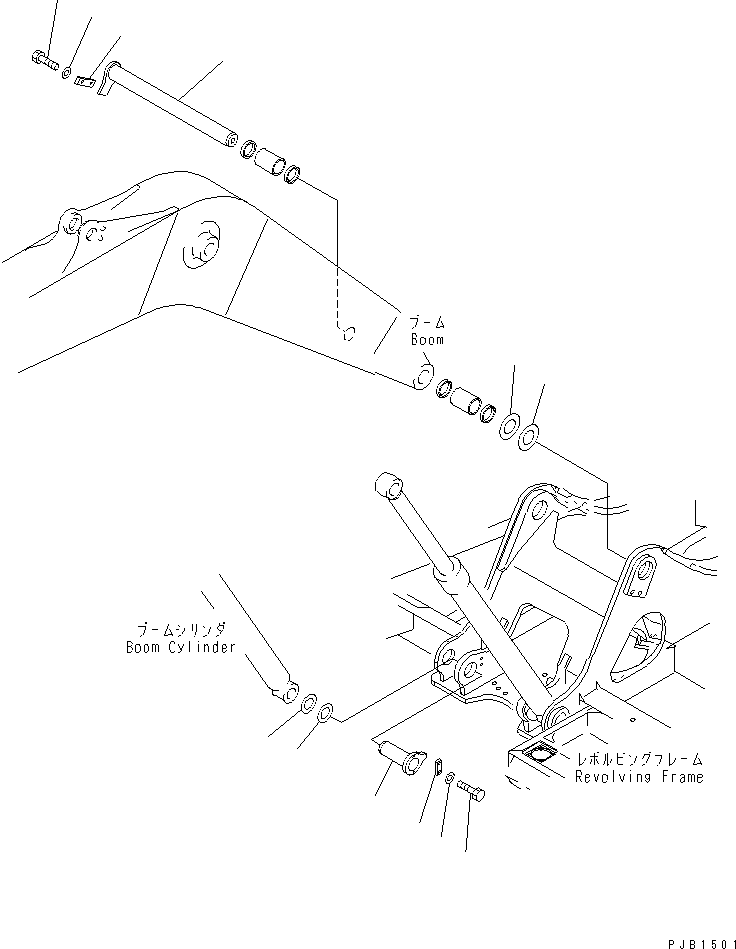 ブーム
Boom

ブームシリンダ
Boom Cylinder

レボルビングフレーム
Revolving Frame

PJB1501