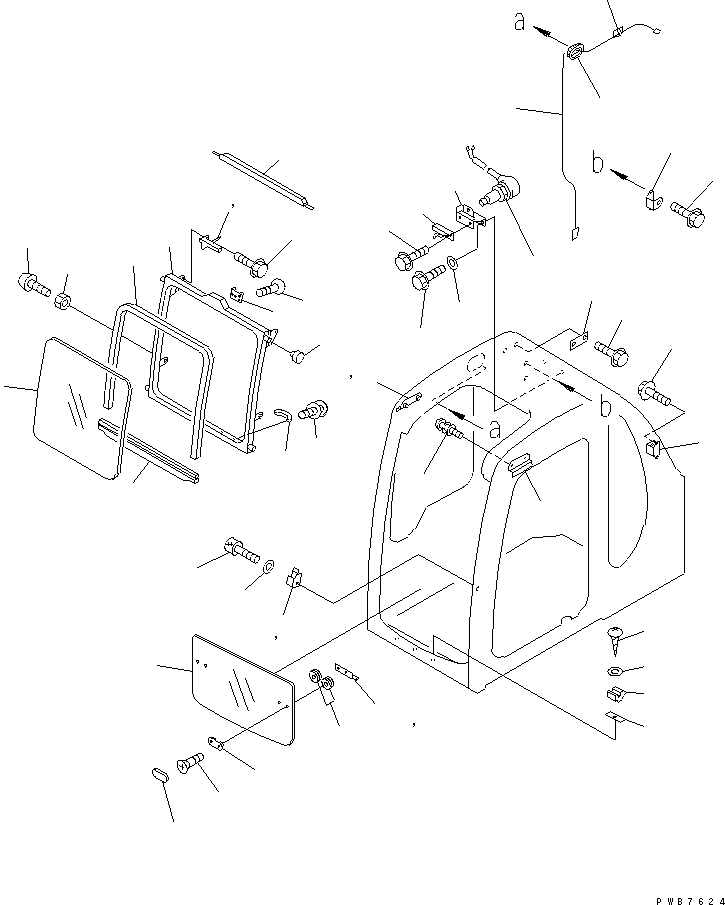 a
b
b
a
PWB7624