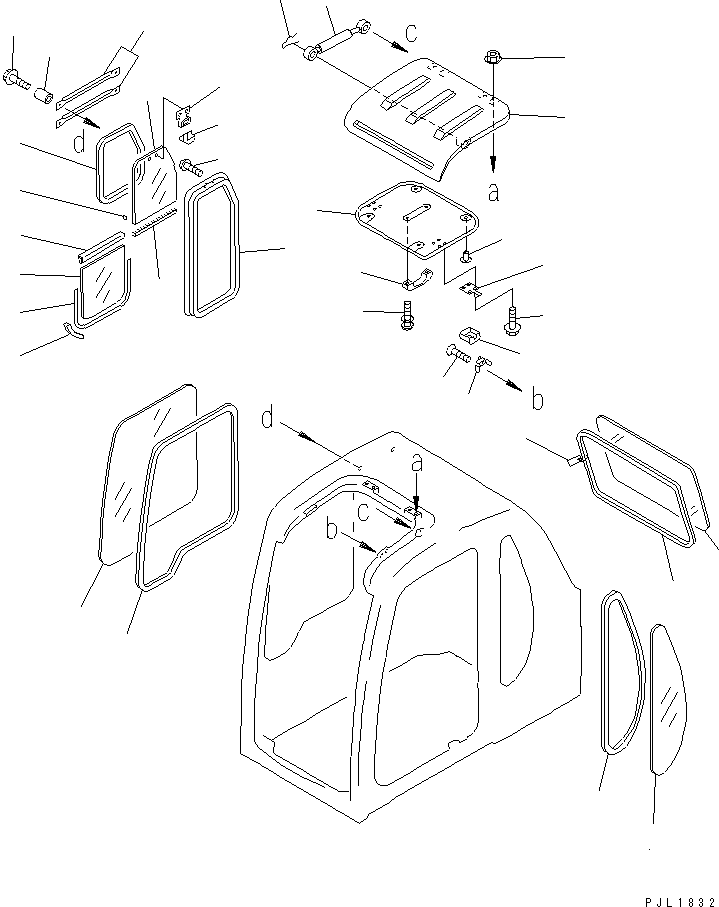 c
d
a
b
d
a
c
b
PJL1832