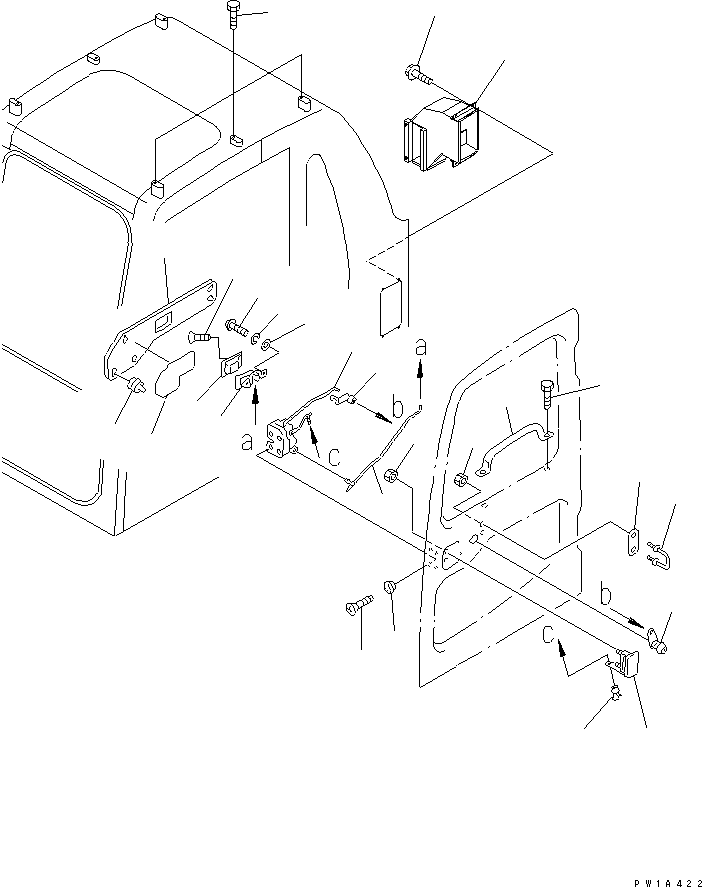 a
b
a
c
b
c
PW1A422