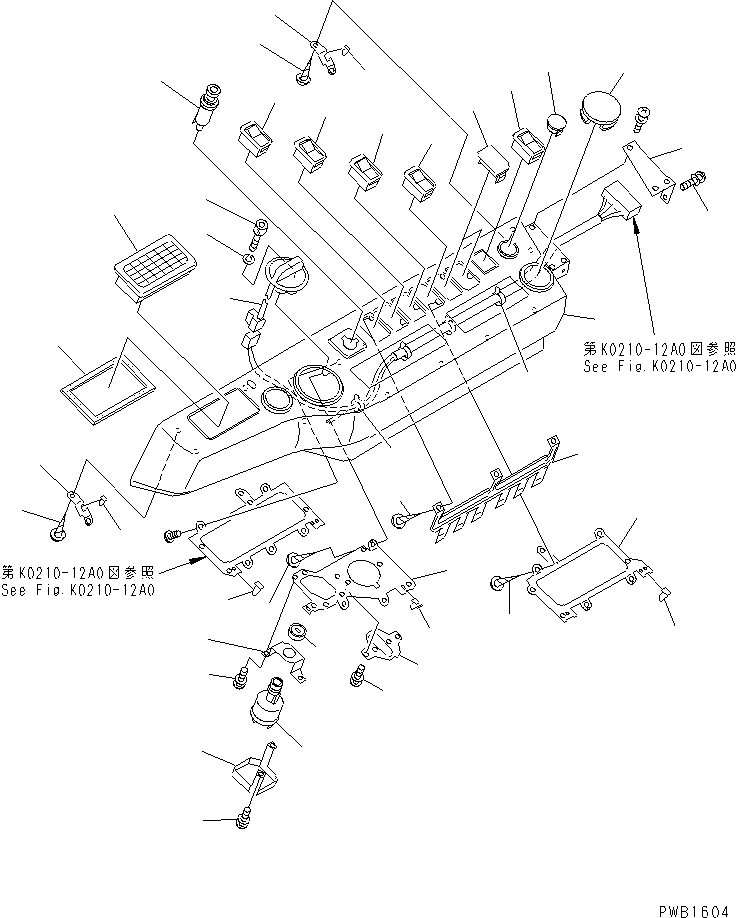 第K0210-12A0図参照
See Fig.K0210-12A0

第K0210-12A0図参照
See Fig.K0210-12A0

PWB1604